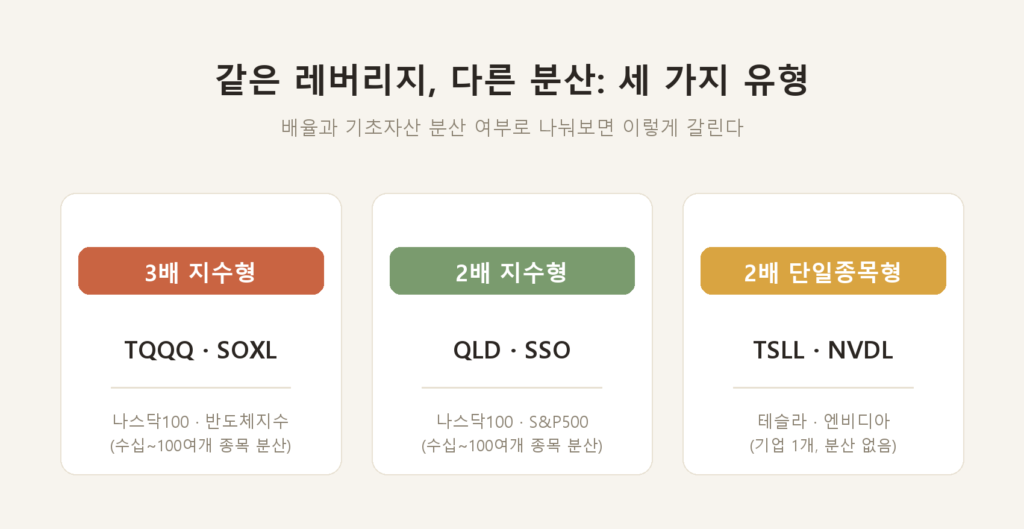 같은 레버리지, 다른 분산: 세 가지 유형

배율과 기초자산 분산 여부로 나눠보면 이렇게 갈린다

3배 지수형

TQQQ · SOXL

나스닥100 · 반도체지수
(수십~100여개 종목 분산)

2배 지수형

QLD · SSO

나스닥100 · S&P500
(수십~100여개 종목 분산)

2배 단일종목형

TSLL · NVDL

테슬라 · 엔비디아
(기업 1개, 분산 없음)